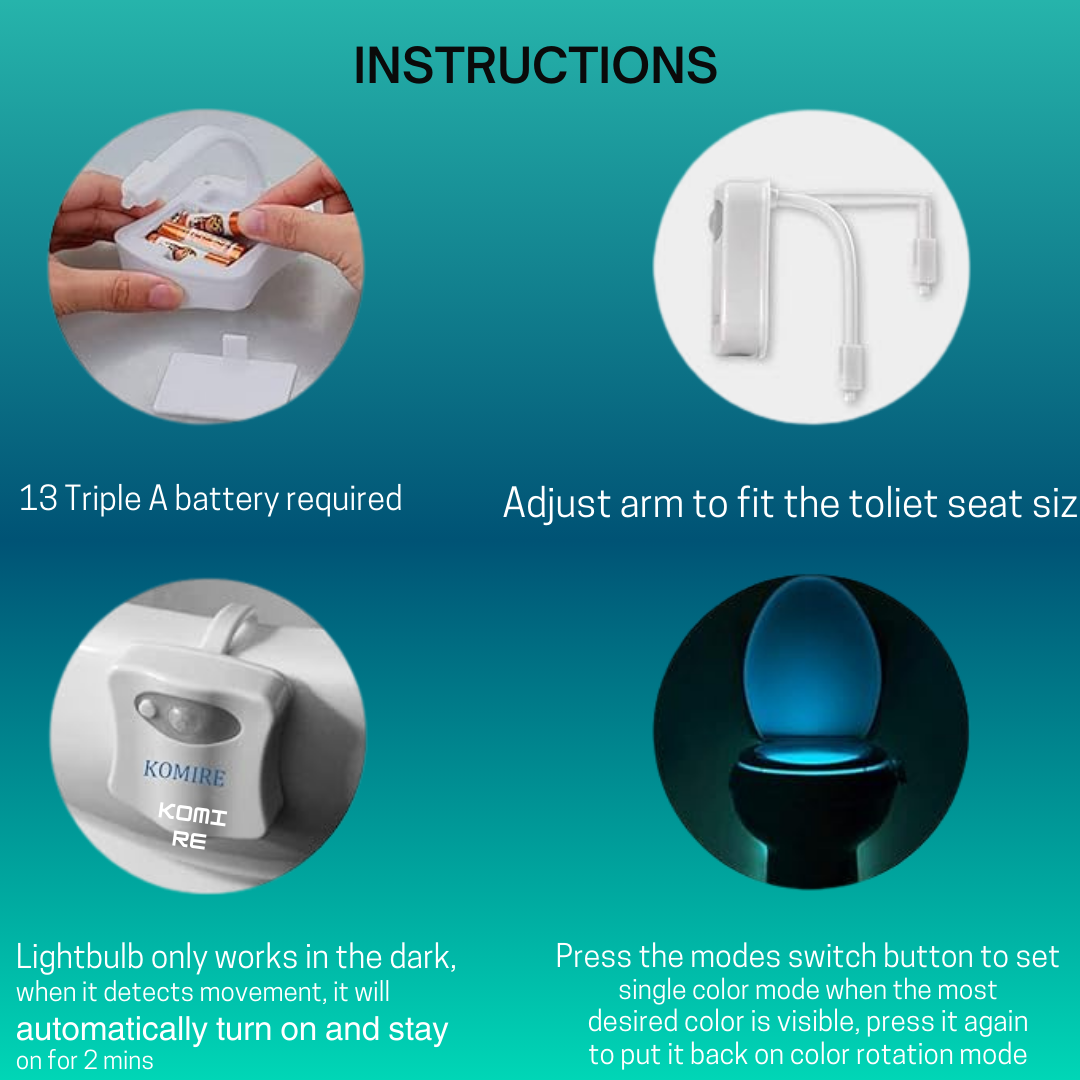 INSTRUCTIONS

13 Triple A battery required

Adjust arm to fit the toliet seat siz

KOMIRE

KOMI RE

Lightbulb only works in the dark, when it detects movement, it will automatically turn on and stay on for 2 mins

Press the modes switch button to set single color mode when the most desired color is visible, press it again to put it back on color rotation mode